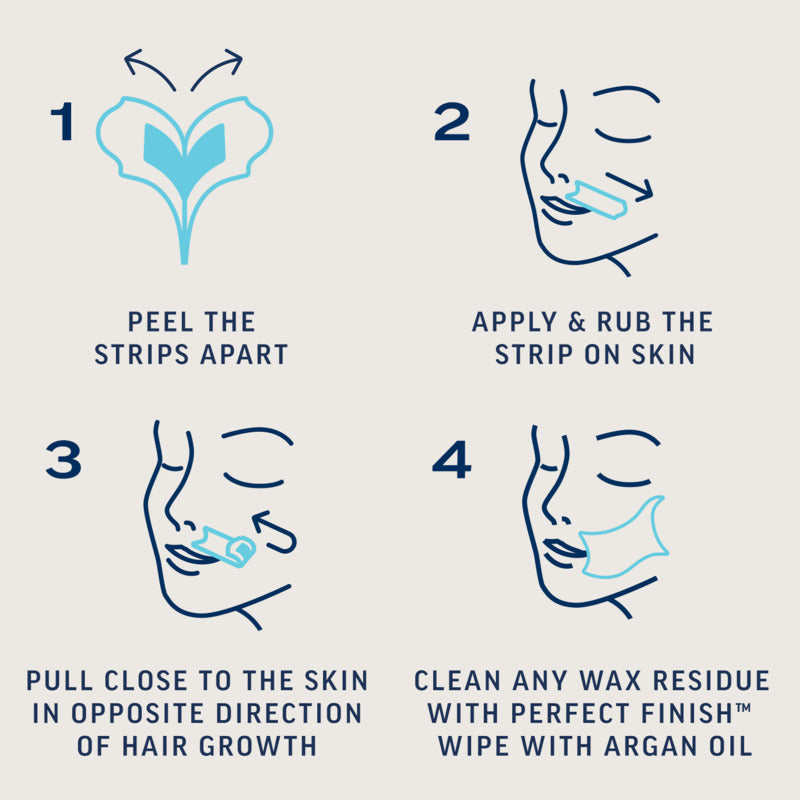 1

PEEL THE STRIPS APART

2

APPLY & RUB THE STRIP ON SKIN

3

PULL CLOSE TO THE SKIN IN OPPOSITE DIRECTION OF HAIR GROWTH

4

CLEAN ANY WAX RESIDUE WITH PERFECT FINISH™ WIPE WITH ARGAN OIL