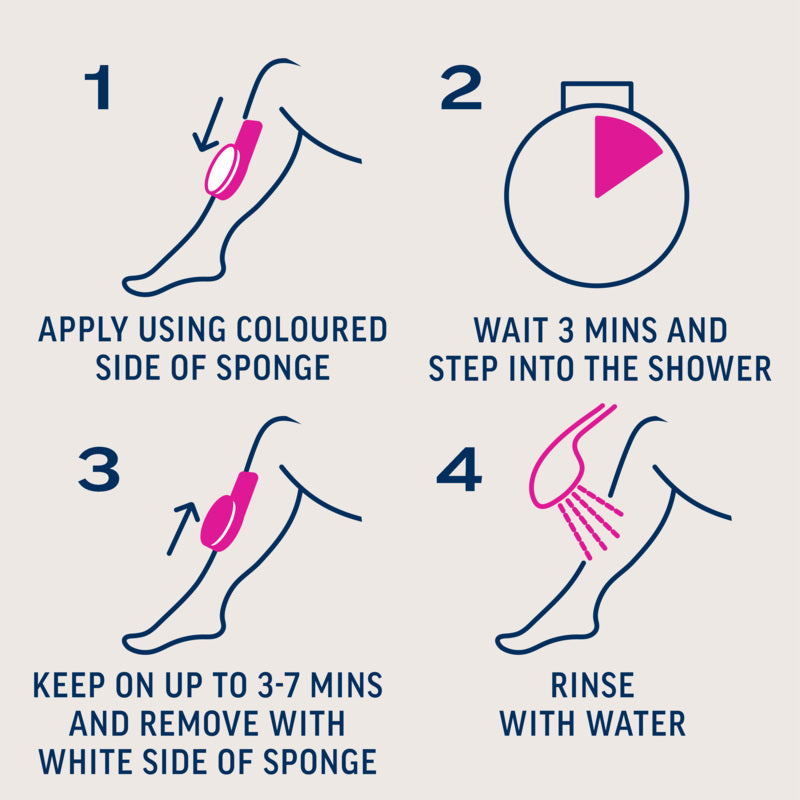 1

APPLY USING COLOURED SIDE OF SPONGE

2

WAIT 3 MINS AND STEP INTO THE SHOWER

3

KEEP ON UP TO 3-7 MINS AND REMOVE WITH WHITE SIDE OF SPONGE

4

RINSE WITH WATER